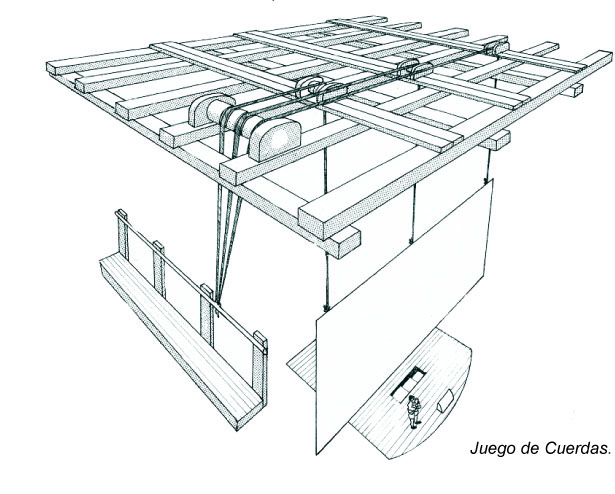 Juego de Cuerdas.