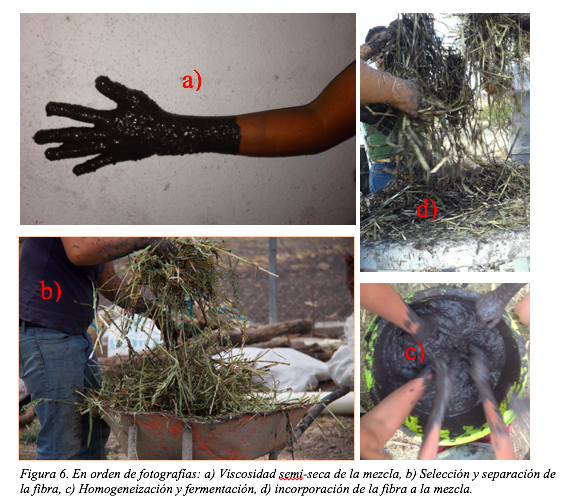 a)

d)

b)

c)

Figura 6. En orden de fotografías: a) Viscosidad semi-seca de la mezcla, b) Selección y separación de la fibra, c) Homogeneización y fermentación, d) incorporación de la fibra a la mezcla.